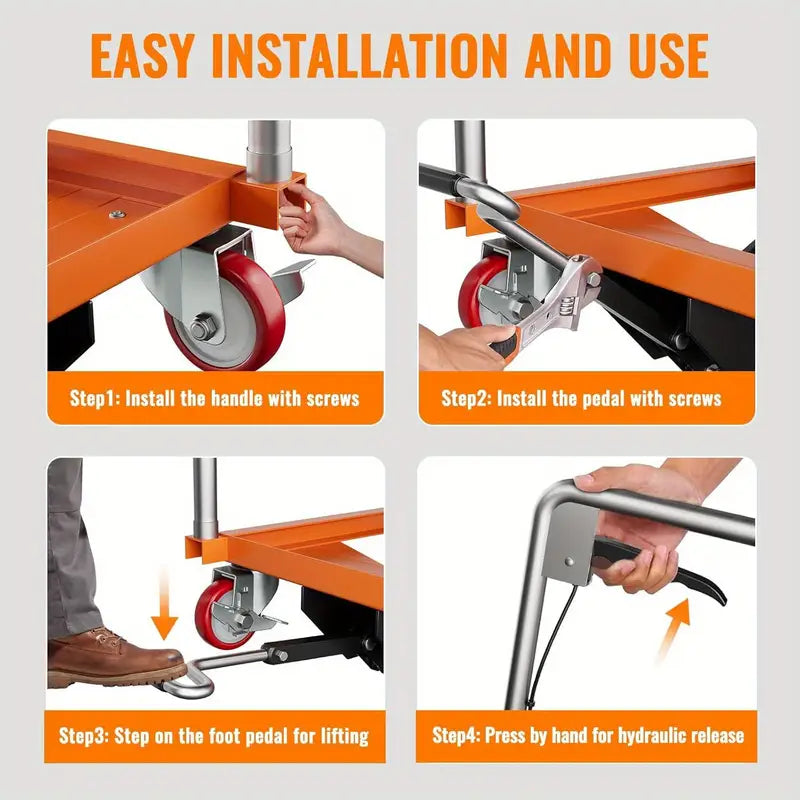 EASY INSTALLATION AND USE

Step1: Install the handle with screws

Step2: Install the pedal with screws

Step3: Step on the foot pedal for lifting

Step4: Press by hand for hydraulic release